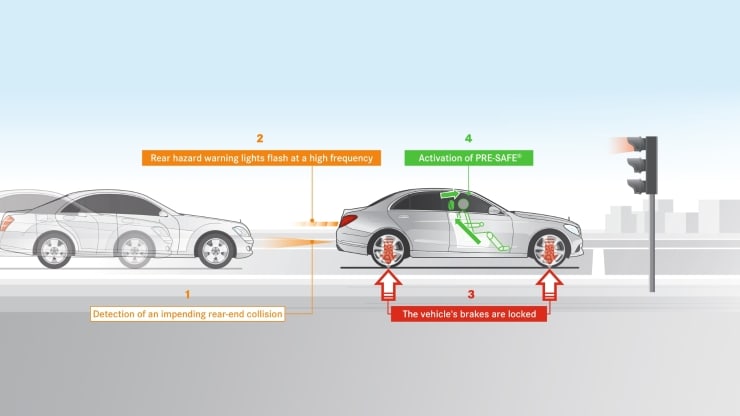 2
Rear hazard warning lights flash at a high frequency

4
Activation of PRE-SAFE®

1
Detection of an impending rear-end collision

3
The vehicle's brakes are locked